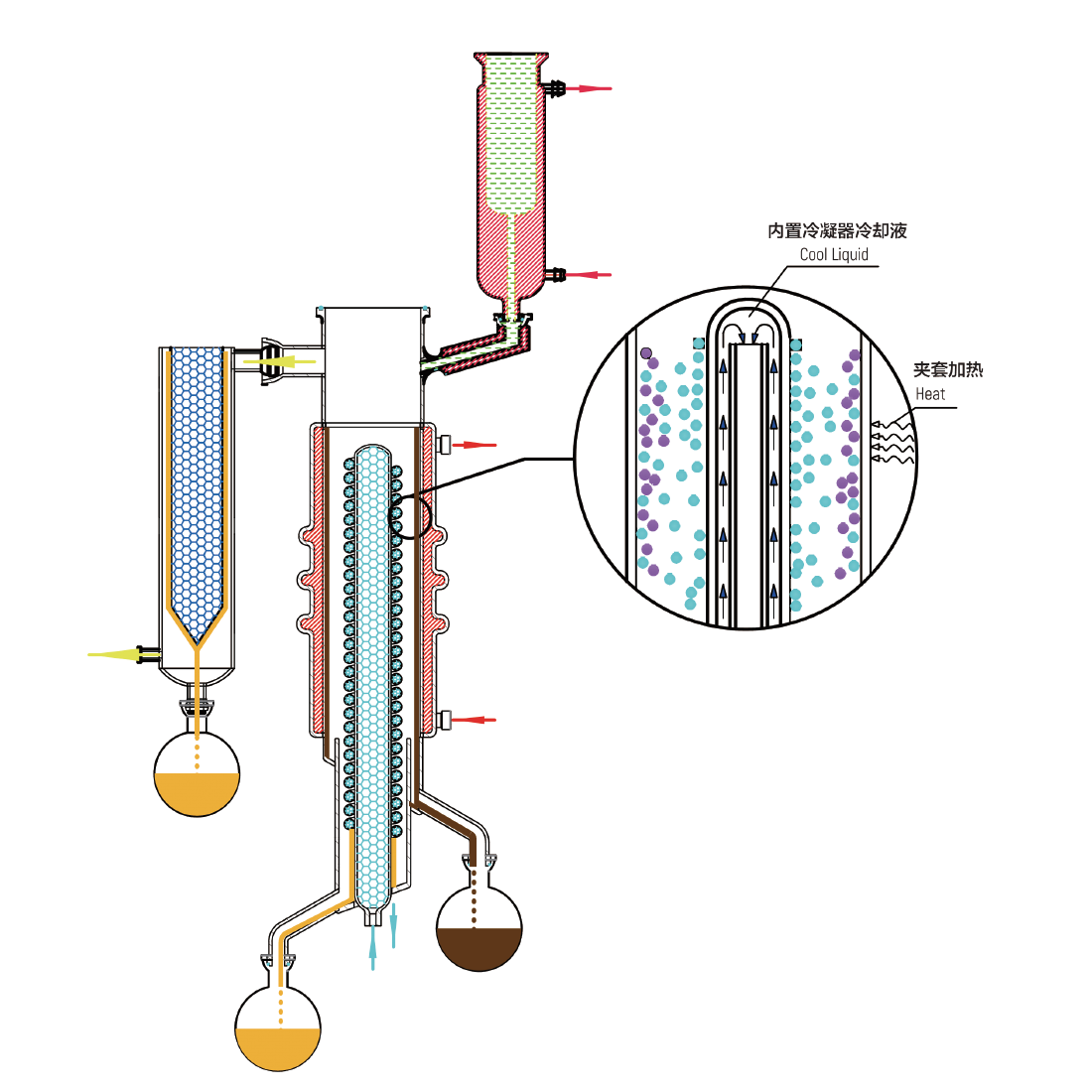 内置冷凝器冷却液
Cool Liquid

夹套加热
Heat